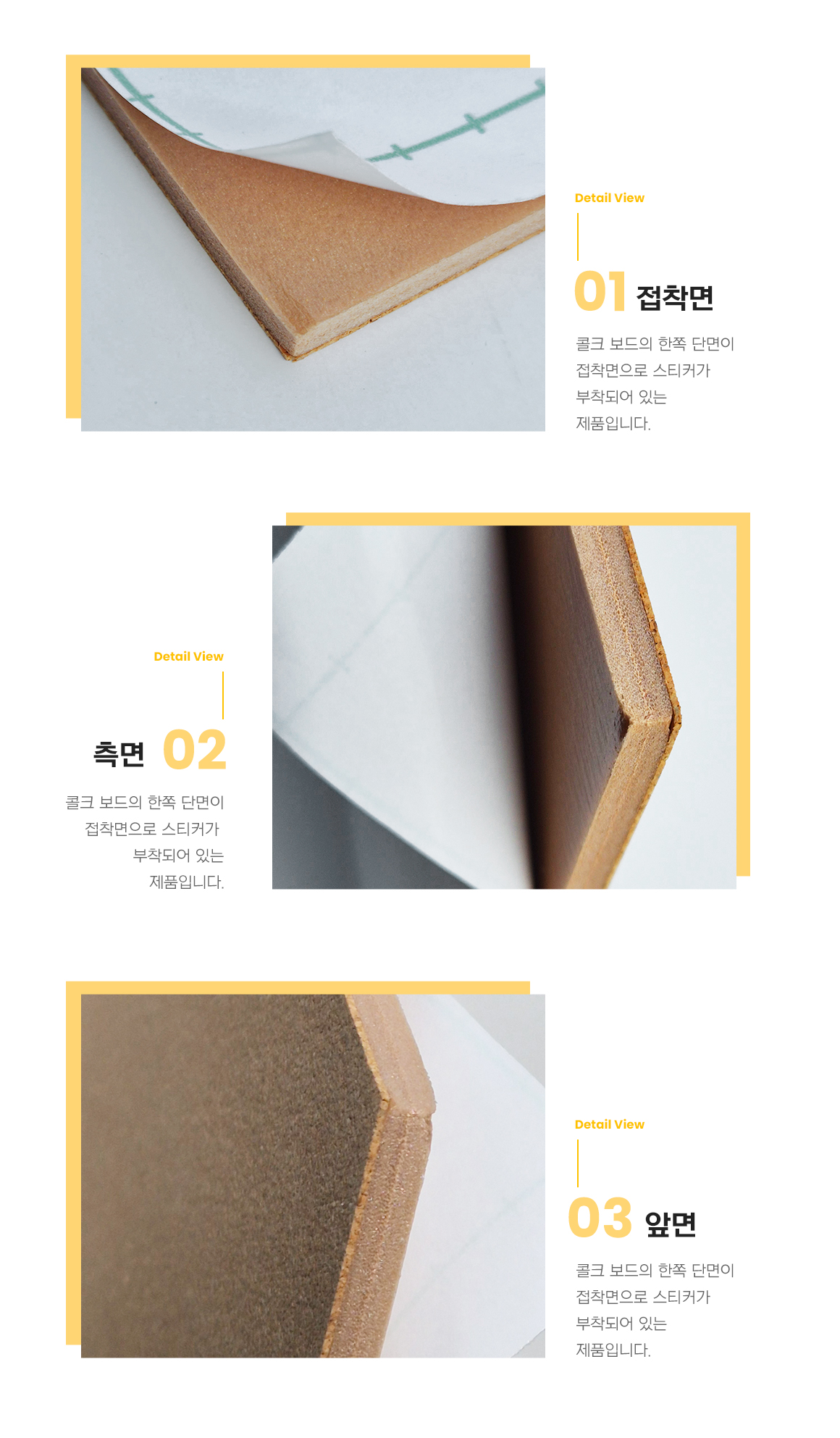 Detail View

01 접착면

콜크 보드의 한쪽 단면이 접착면으로 스티커가 부착되어 있는 제품입니다.

Detail View

측면 02

콜크 보드의 한쪽 단면이 접착면으로 스티커가 부착되어 있는 제품입니다.

Detail View

03 앞면

콜크 보드의 한쪽 단면이 접착면으로 스티커가 부착되어 있는 제품입니다.